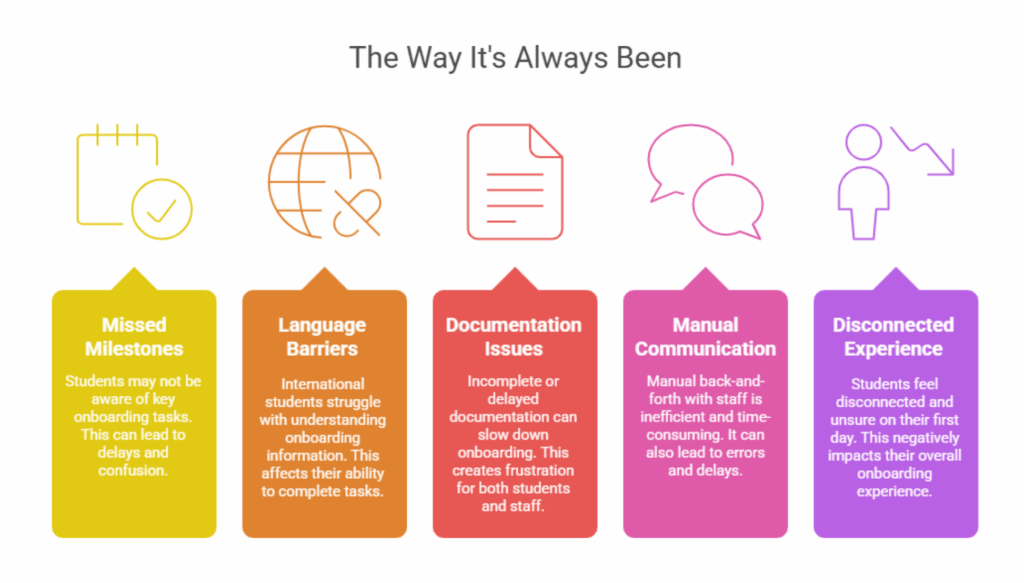 The Way It's Always Been

Missed Milestones

Students may not be aware of key onboarding tasks. This can lead to delays and confusion.

Language Barriers

International students struggle with understanding onboarding information. This affects their ability to complete tasks.

Documentation Issues

Incomplete or delayed documentation can slow down onboarding. This creates frustration for both students and staff.

Manual Communication

Manual back-and-forth with staff is inefficient and time-consuming. It can also lead to errors and delays.

Disconnected Experience

Students feel disconnected and unsure on their first day. This negatively impacts their overall onboarding experience.