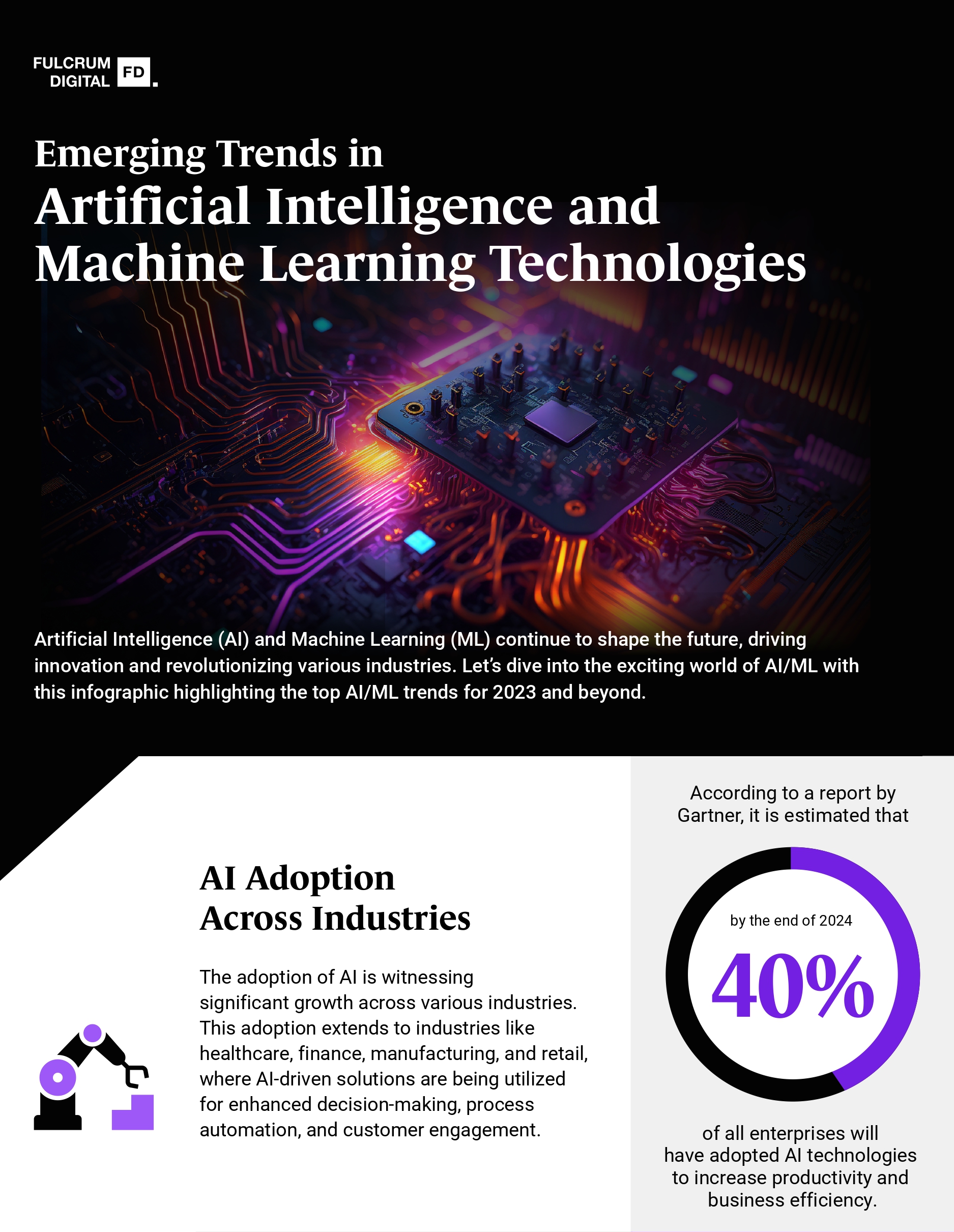 FULCRUM DIGITAL FD.

Emerging Trends in
Artificial Intelligence and Machine Learning Technologies

Artificial Intelligence (AI) and Machine Learning (ML) continue to shape the future, driving innovation and revolutionizing various industries. Let's dive into the exciting world of AI/ML with this infographic highlighting the top AI/ML trends for 2023 and beyond.

AI Adoption Across Industries

The adoption of AI is witnessing significant growth across various industries. This adoption extends to industries like healthcare, finance, manufacturing, and retail, where AI-driven solutions are being utilized for enhanced decision-making, process automation, and customer engagement.

According to a report by Gartner, it is estimated that

by the end of 2024

40%

of all enterprises will have adopted AI technologies to increase productivity and business efficiency.