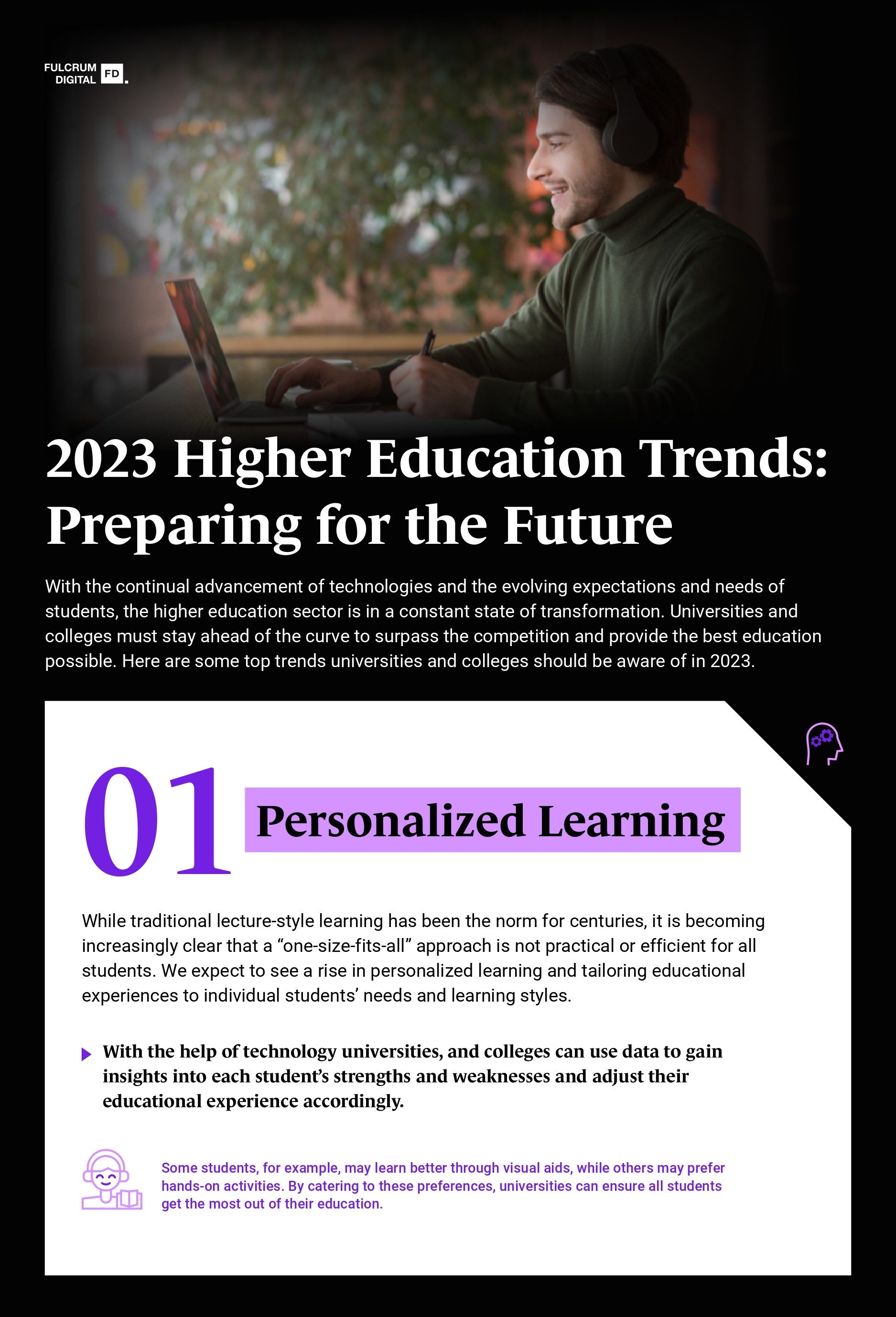 FULCRUM DIGITAL FD.

2023 Higher Education Trends: Preparing for the Future

With the continual advancement of technologies and the evolving expectations and needs of students, the higher education sector is in a constant state of transformation. Universities and colleges must stay ahead of the curve to surpass the competition and provide the best education possible. Here are some top trends universities and colleges should be aware of in 2023.

01 Personalized Learning

While traditional lecture-style learning has been the norm for centuries, it is becoming increasingly clear that a “one-size-fits-all” approach is not practical or efficient for all students. We expect to see a rise in personalized learning and tailoring educational experiences to individual students’ needs and learning styles.

With the help of technology universities, and colleges can use data to gain insights into each student’s strengths and weaknesses and adjust their educational experience accordingly.

Some students, for example, may learn better through visual aids, while others may prefer hands-on activities. By catering to these preferences, universities can ensure all students get the most out of their education.